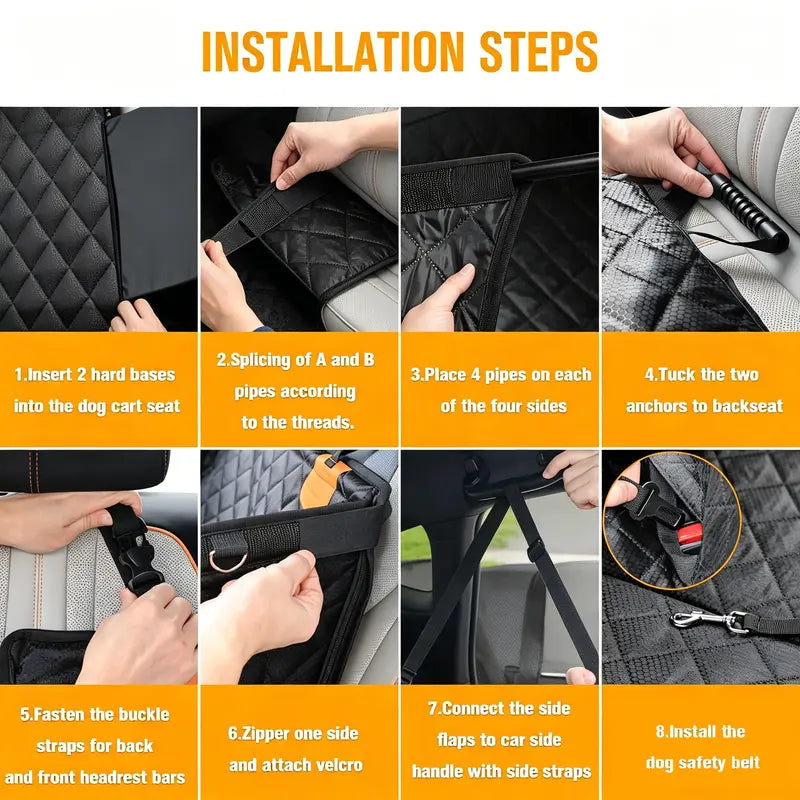 INSTALLATION STEPS

1.Insert 2 hard bases into the dog cart seat

2.Splicing of A and B pipes according to the threads.

3.Place 4 pipes on each of the four sides

4.Tuck the two anchors to backseat

5.Fasten the buckle straps for back and front headrest bars

6.Zipper one side and attach velcro

7.Connect the side flaps to car side handle with side straps

8.Install the dog safety belt